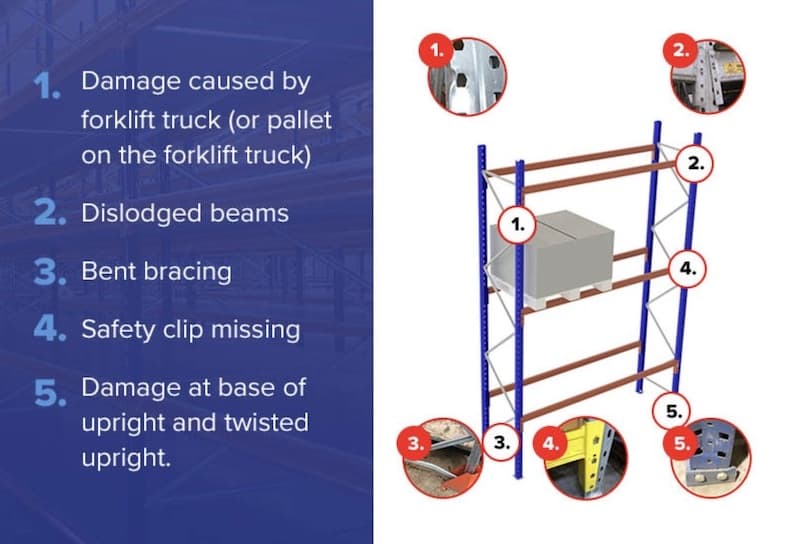 1. Damage caused by forklift truck (or pallet on the forklift truck)

2. Dislodged beams

3. Bent bracing

4. Safety clip missing

5. Damage at base of upright and twisted upright.

1.

2.

2.

1.

4.

5.

3.

3.

4.

5.